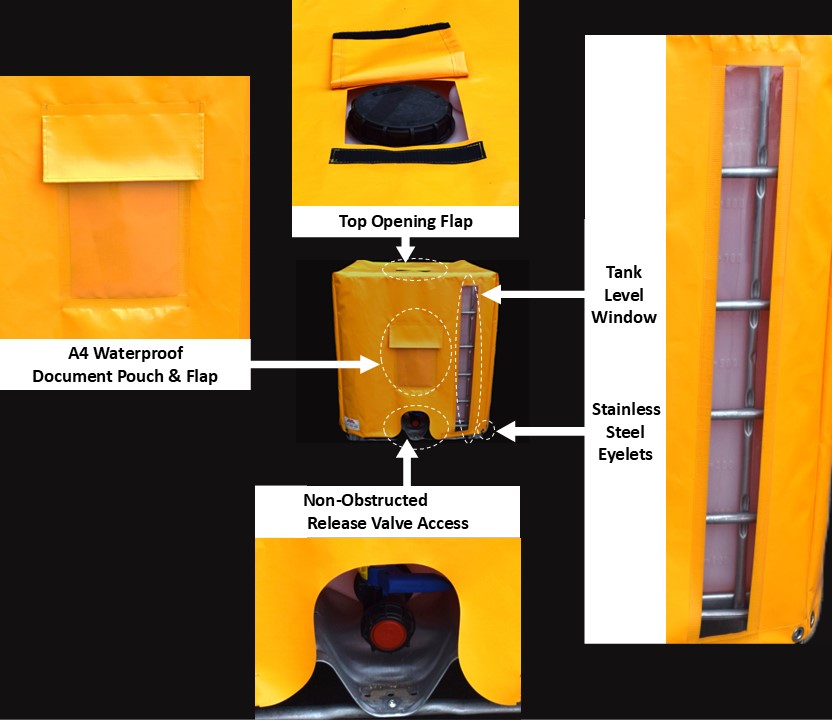 Top Opening Flap

A4 Waterproof
Document Pouch & Flap

Tank
Level
Window

Stainless
Steel
Eyelets

Non-Obstructed
Release Valve Access